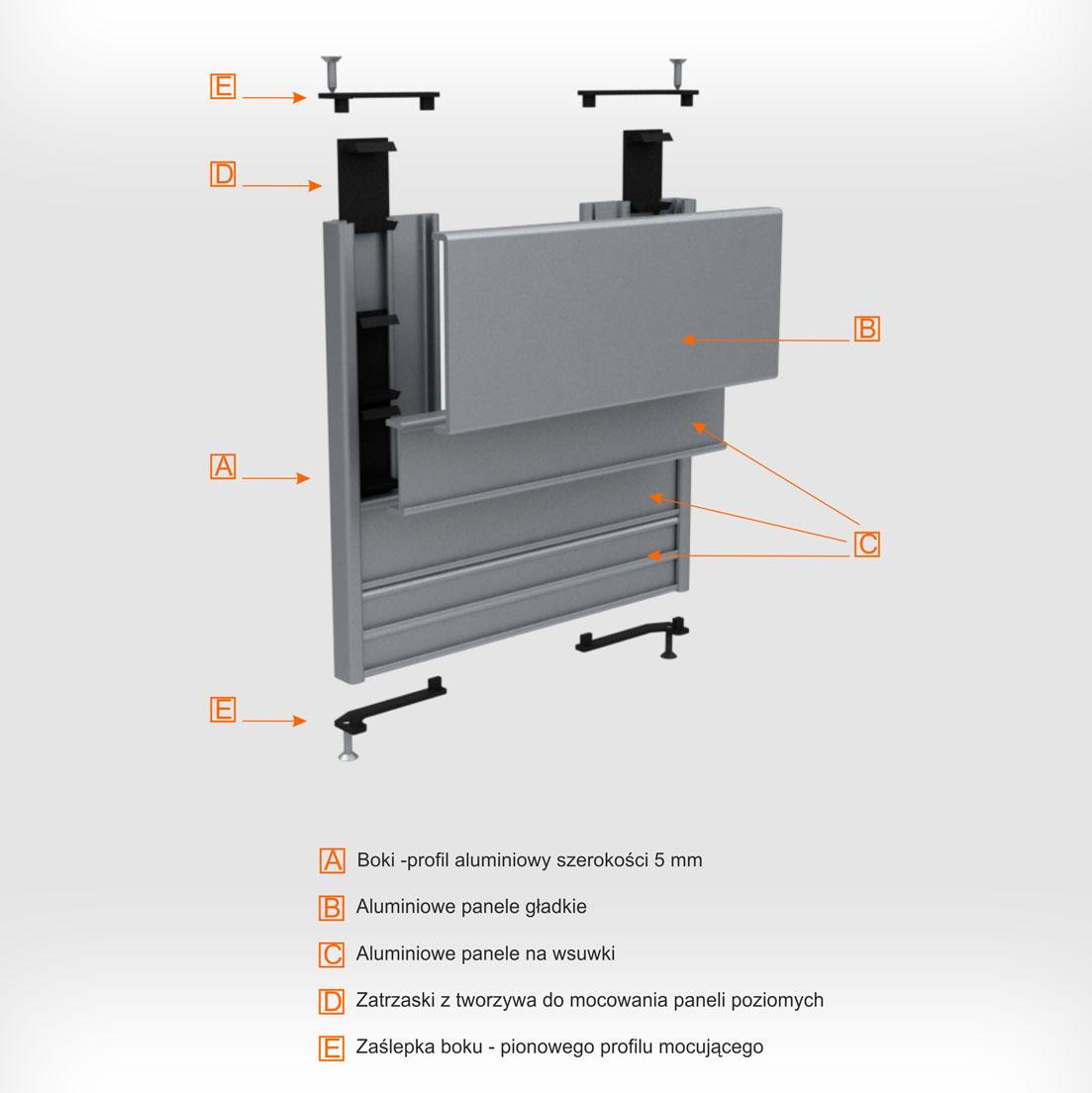 E

D

B

A

C

E

A Boki -profil aluminiowy szerokości 5 mm

B Aluminiowe panele gładkie

C Aluminiowe panele na wsuwki

D Zatrzaski z tworzywa do mocowania paneli poziomych

E Zaślepka boku - pionowego profilu mocującego