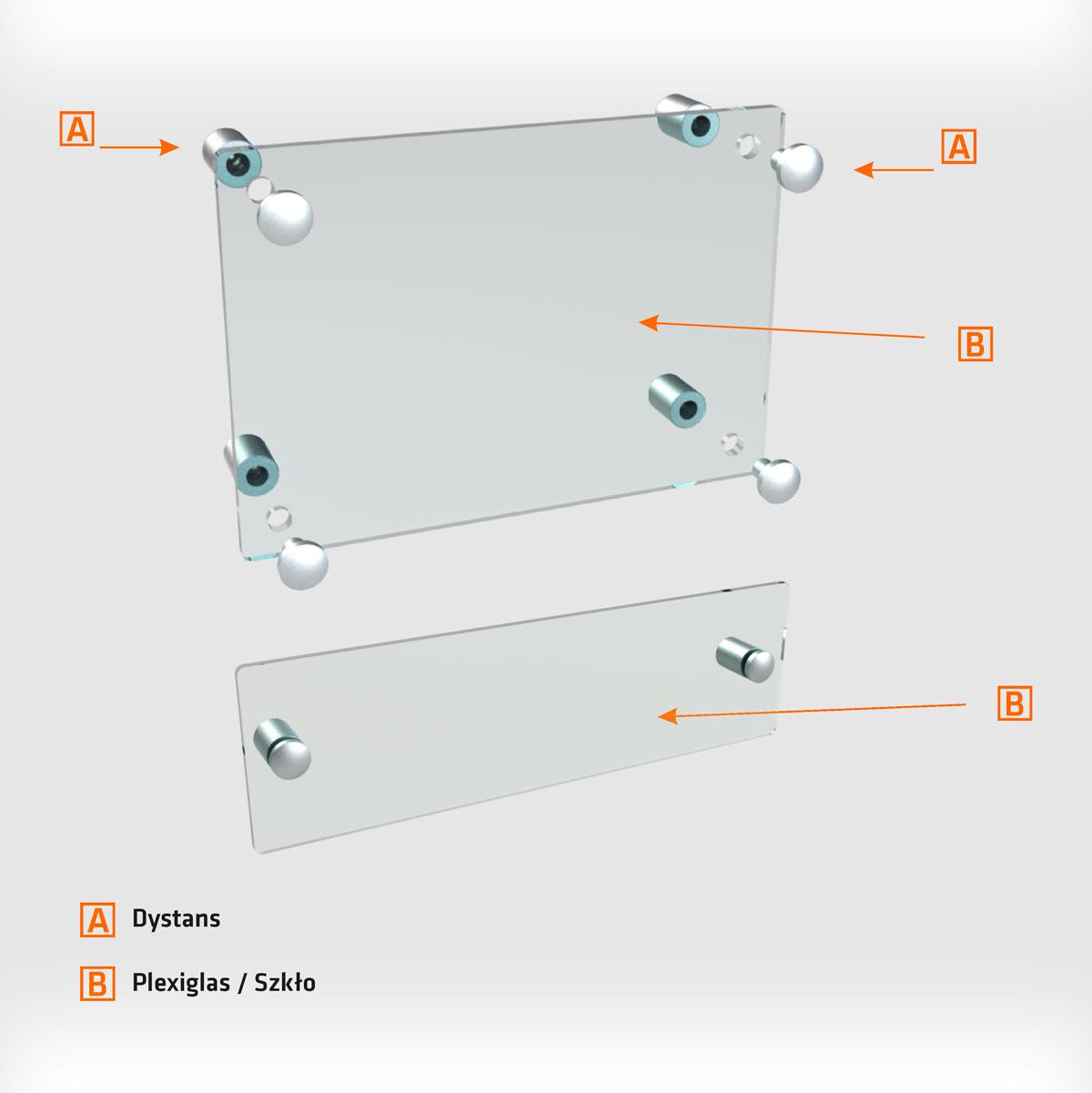 A

A

B

B

A Dystans

B Plexiglas / Szkło