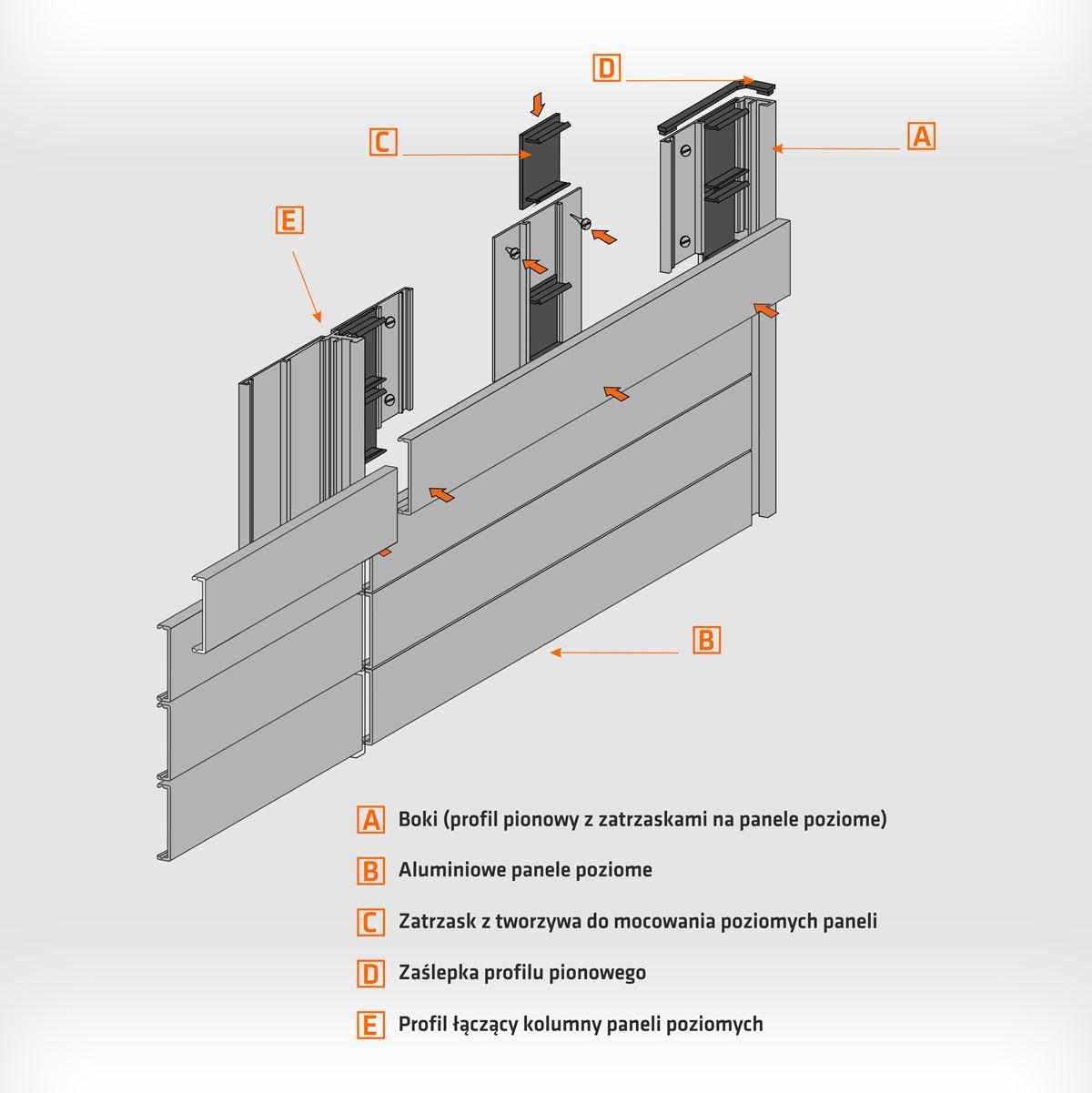 D

C

A

E

B

A Boki (profil pionowy z zatrzaskami na panele poziome)

B Aluminiowe panele poziome

C Zatrzask z tworzywa do mocowania poziomych paneli

D Zaślepka profilu pionowego

E Profil łączący kolumny paneli poziomych