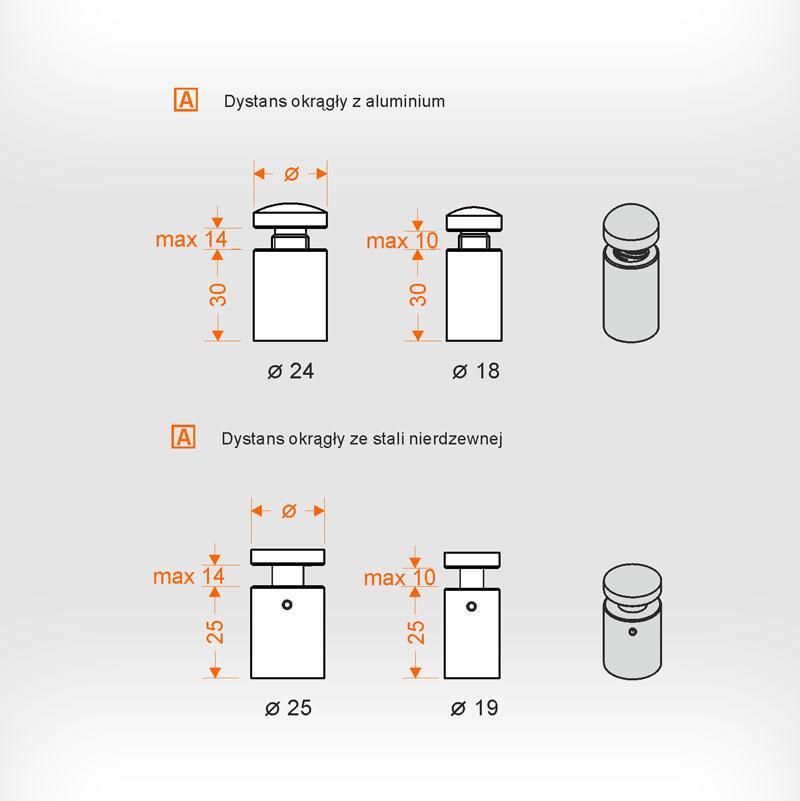 A Dystans okrągły z aluminium

ø

max 14

30

ø 24

max 10

30

ø 18

A Dystans okrągły ze stali nierdzewnej

ø

max 14

25

ø 25

max 10

25

ø 19