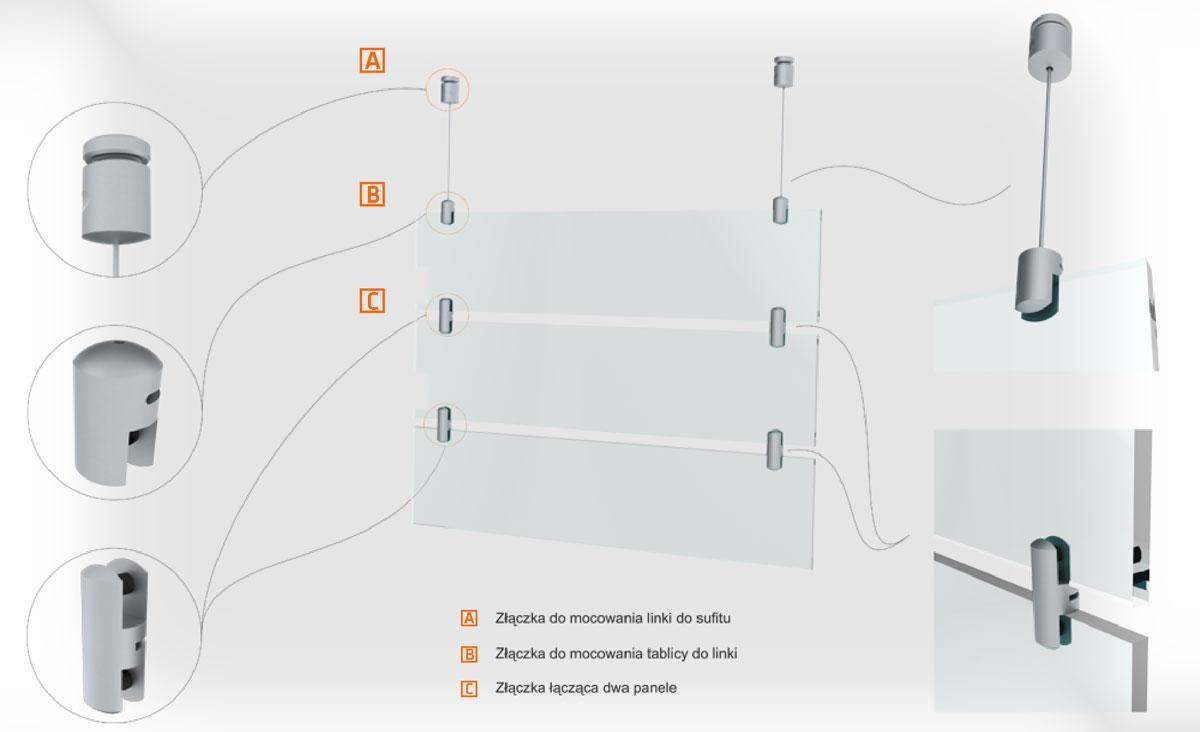 A

B

C

A Złączka do mocowania linki do sufitu

B Złączka do mocowania tablicy do linki

C Złączka łącząca dwa panele