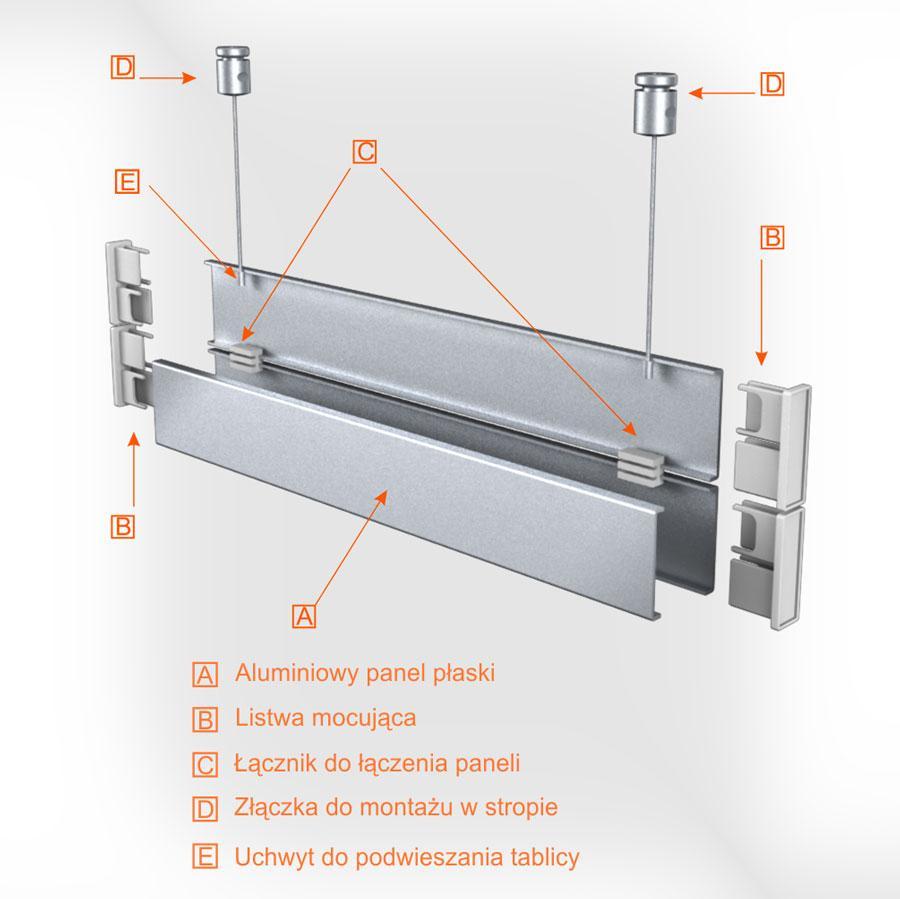 D
D
C
E
B
B
A

A Aluminiowy panel płaski
B Listwa mocująca
C Łącznik do łączenia paneli
D Złączka do montażu w stropie
E Uchwyt do podwieszania tablicy