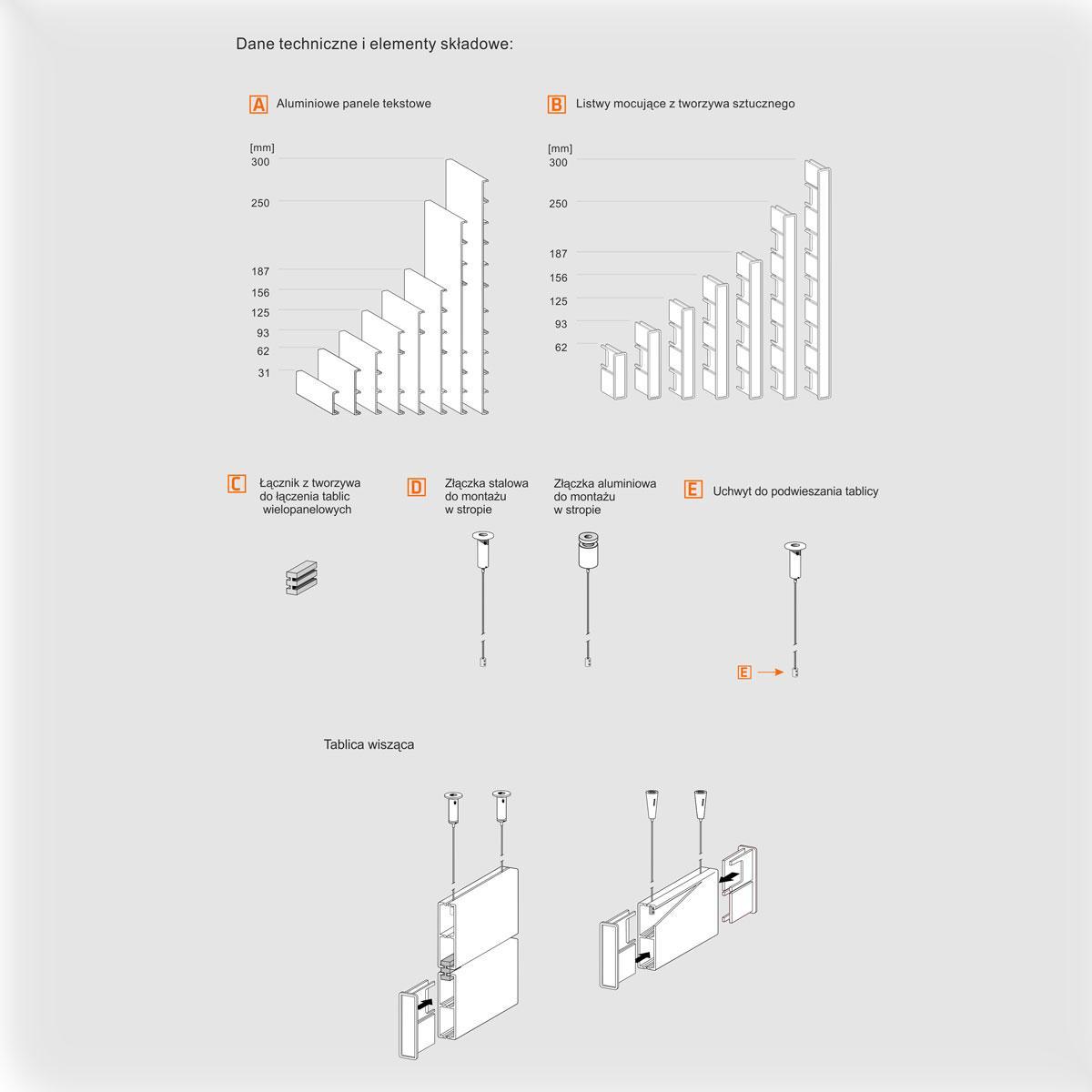 Dane techniczne i elementy składowe:

A Aluminiowe panele tekstowe

[mm]
300
250
187
156
125
93
62
31

B Listwy mocujące z tworzywa sztucznego

[mm]
300
250
187
156
125
93
62

C Łącznik z tworzywa do łączenia tablic wielopanelowych

D Złączka stalowa do montażu w stropie

Złączka aluminiowa do montażu w stropie

E Uchwyt do podwieszania tablicy

E

Tablica wisząca